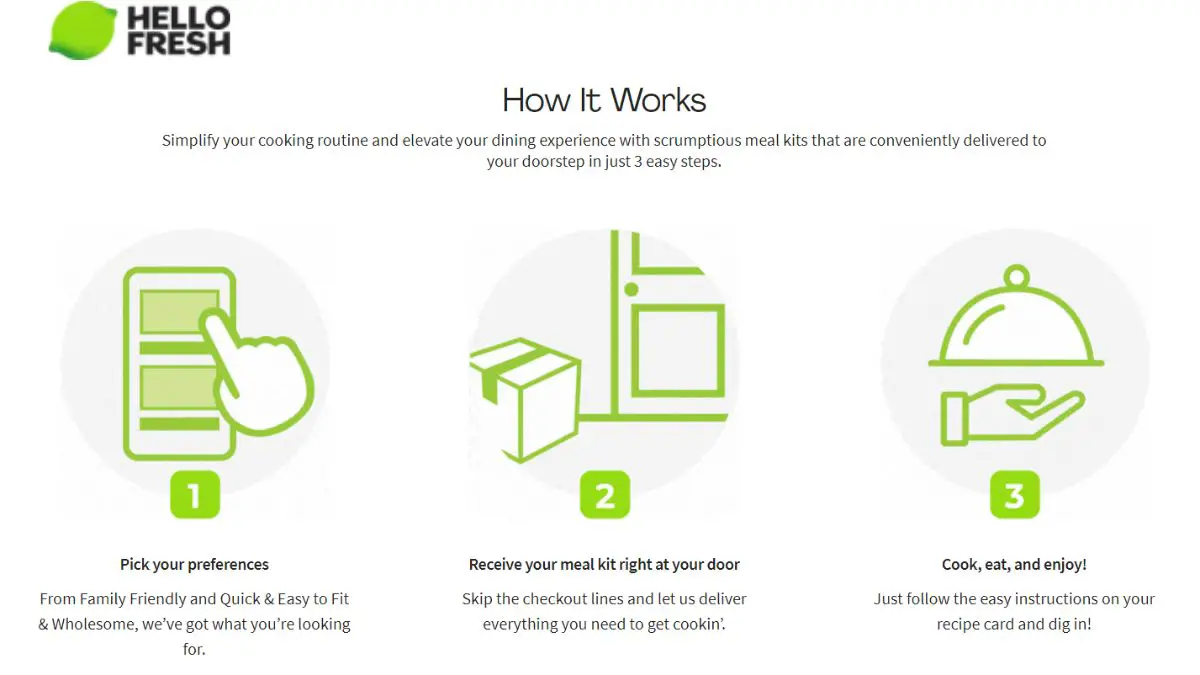 HELLO FRESH

How It Works

Simplify your cooking routine and elevate your dining experience with scrumptious meal kits that are conveniently delivered to your doorstep in just 3 easy steps.

1

Pick your preferences

From Family Friendly and Quick & Easy to Fit & Wholesome, we've got what you're looking for.

2

Receive your meal kit right at your door

Skip the checkout lines and let us deliver everything you need to get cookin'.

3

Cook, eat, and enjoy!

Just follow the easy instructions on your recipe card and dig in!