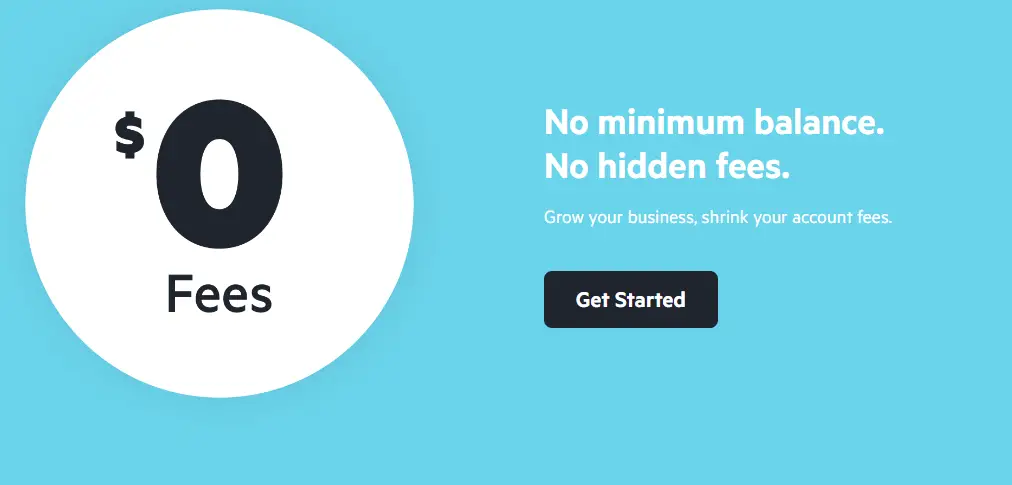 $0

Fees

No minimum balance.
No hidden fees.

Grow your business, shrink your account fees.

Get Started